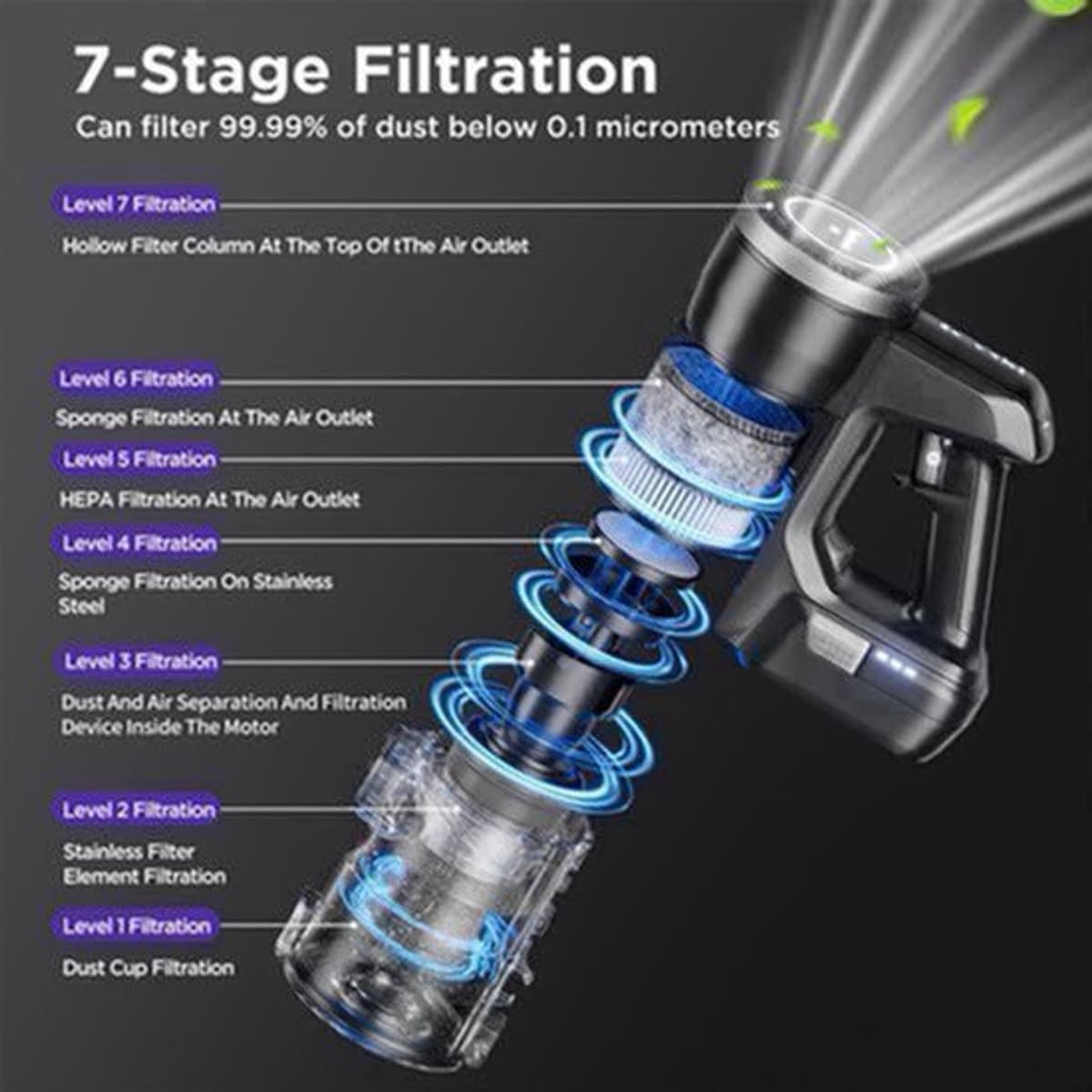 7-Stage Filtration

Can filter 99.99% of dust below 0.1 micrometers

Level 7 Filtration

Hollow Filter Column At The Top Of tThe Air Outlet

Level 6 Filtration

Sponge Filtration At The Air Outlet

Level 5 Filtration

HEPA Filtration At The Air Outlet

Level 4 Filtration

Sponge Filtration On Stainless Steel

Level 3 Filtration

Dust And Air Separation And Filtration Device Inside The Motor

Level 2 Filtration

Stainless Filter Element Filtration

Level 1 Filtration

Dust Cup Filtration